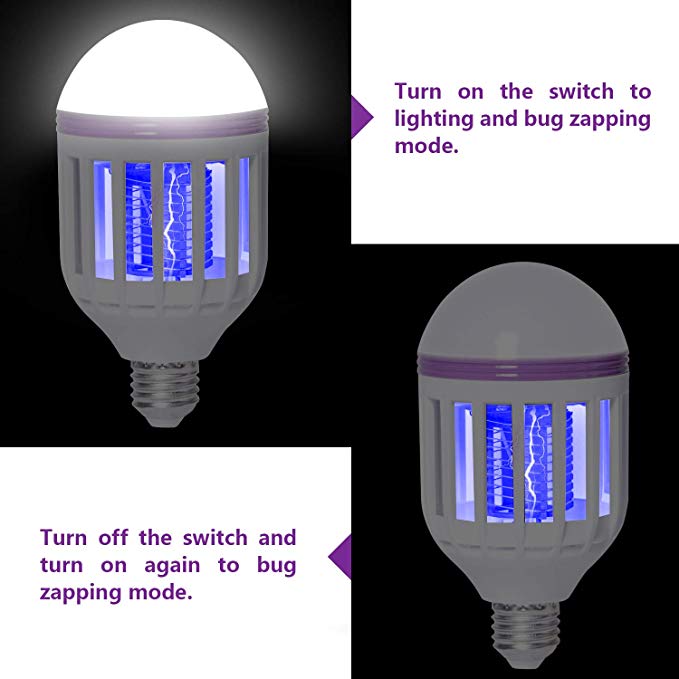 Turn on the switch to lighting and bug zapping mode.

Turn off the switch and turn on again to bug zapping mode.