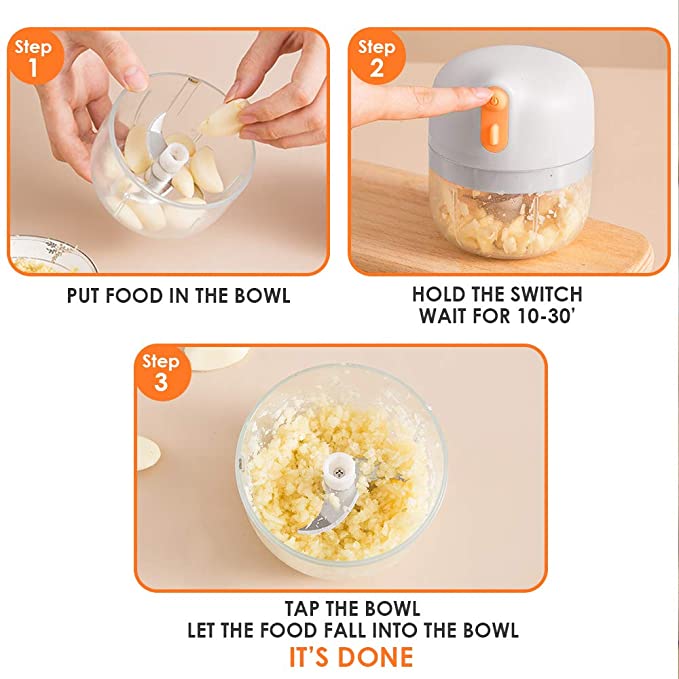 Step 1

PUT FOOD IN THE BOWL

Step 2

HOLD THE SWITCH
WAIT FOR 10-30'

Step 3

TAP THE BOWL
LET THE FOOD FALL INTO THE BOWL
IT'S DONE